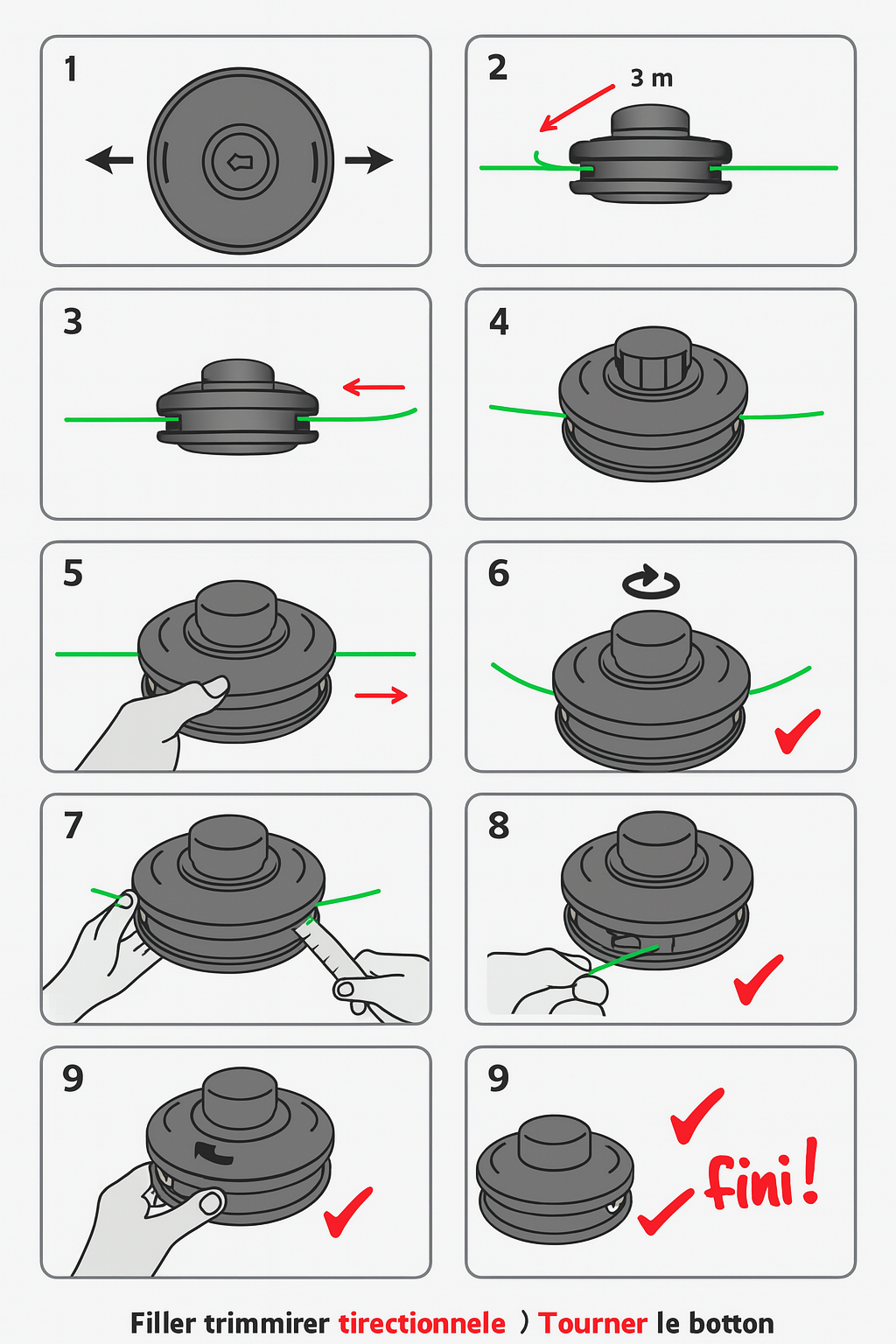 1

2

3 m

3

4

5

6

7

8

9

9

fini!

Filler trimmirer tirectionnele ) Tourner le botton